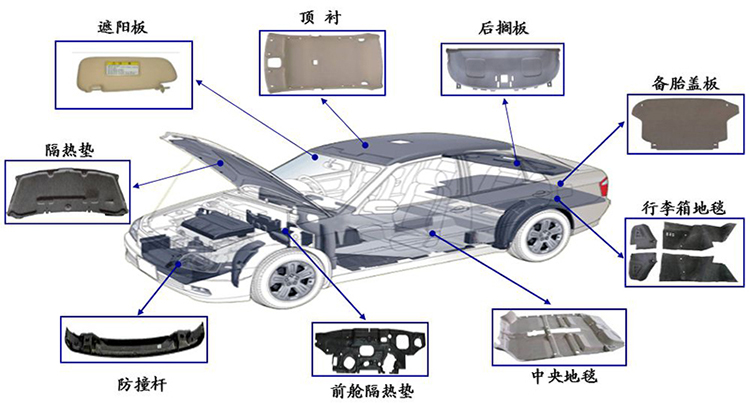 遮阳板

顶 衬

后搁板

备胎盖板

隔热垫

行李箱地毯

防撞杆

前舱隔热垫

中央地毯